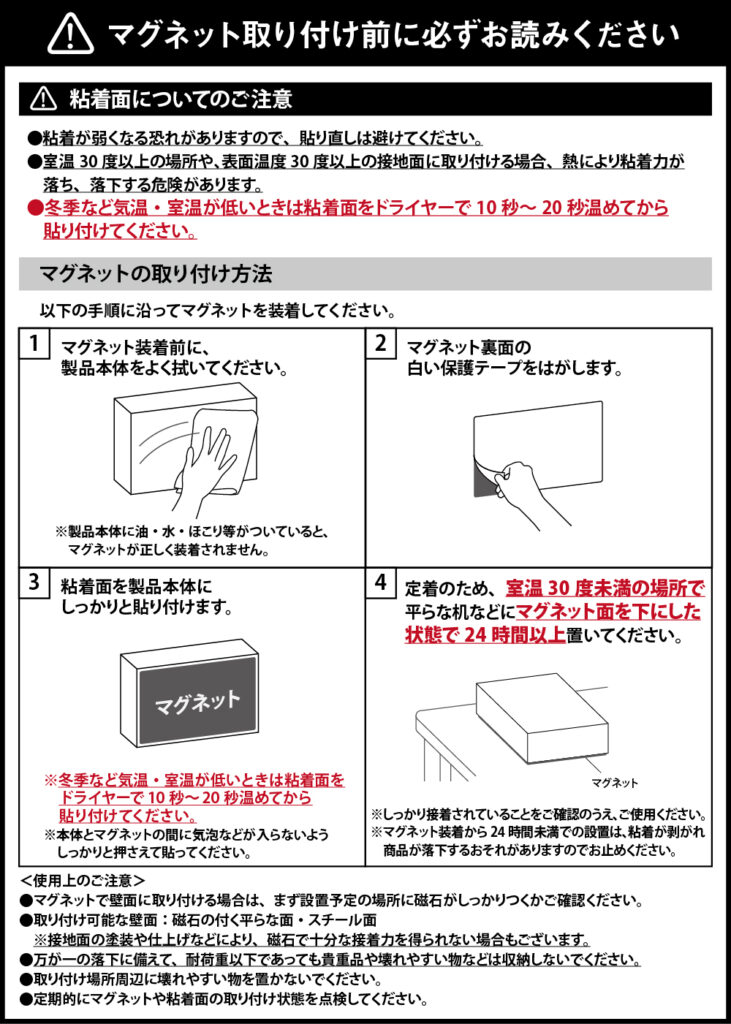 マグネット取り付け前に必ずお読みください

粘着面についてのご注意

●粘着が弱くなる恐れがありますので、貼り直しは避けてください。
●室温 30 度以上の場所や、表面温度 30 度以上の接地面に取り付ける場合、熱により粘着力が落ち、落下する危険があります。
●冬季など気温・室温が低いときは粘着面をドライヤーで 10 秒～ 20 秒温めてから貼り付けてください。

マグネットの取り付け方法

以下の手順に沿ってマグネットを装着してください。

1 マグネット装着前に、製品本体をよく拭いてください。

※製品本体に油・水・ほこり等がついていると、マグネットが正しく装着されません。

2 マグネット裏面の白い保護テープをはがします。

3 粘着面を製品本体にしっかりと貼り付けます。

マグネット

※冬季など気温・室温が低いときは粘着面をドライヤーで 10 秒～20 秒温めてから貼り付けてください。
※本体とマグネットの間に気泡などが入らないようしっかりと押さえて貼ってください。

4 定着のため、室温 30 度未満の場所で平らな机などにマグネット面を下にした状態で 24 時間以上置いてください。

マグネット

※しっかり接着されていることをご確認のうえ、ご使用ください。
※マグネット装着から 24 時間未満での設置は、粘着が剥がれ商品が落下するおそれがありますのでお止めください。

＜使用上のご注意＞
●マグネットで壁面に取り付ける場合は、まず設置予定の場所に磁石がしっかりつくかご確認ください。
●取り付け可能な壁面：磁石の付く平らな面・スチール面
※接地面の塗装や仕上げなどにより、磁石で十分な接着力を得られない場合もございます。
●万が一の落下に備えて、耐荷重以下であっても貴重品や壊れやすい物などは収納しないでください。
●取り付け場所周辺に壊れやすい物を置かないでください。
●定期的にマグネットや粘着面の取り付け状態を点検してください。